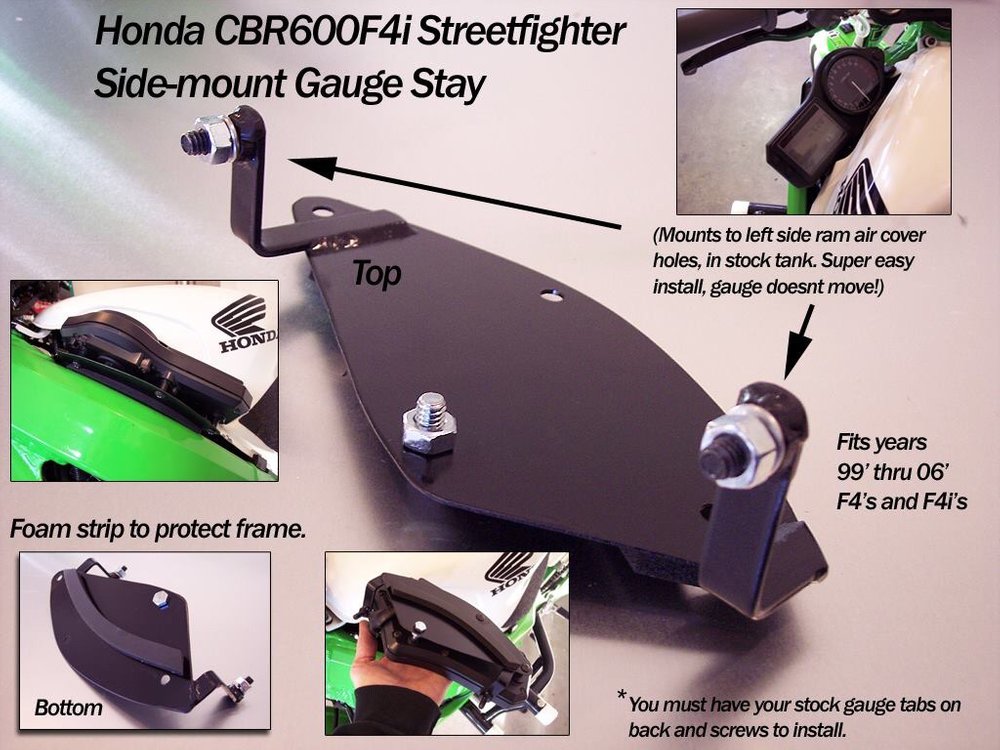 Honda CBR600F4i Streetfighter
Side-mount Gauge Stay

(Mounts to left side ram air cover holes, in stock tank. Super easy install, gauge doesnt move!)

Top

HONDA

Fits years
99' thru 06'
F4's and F4i's

Foam strip to protect frame.

Bottom

HONDA

*You must have your stock gauge tabs on back and screws to install.